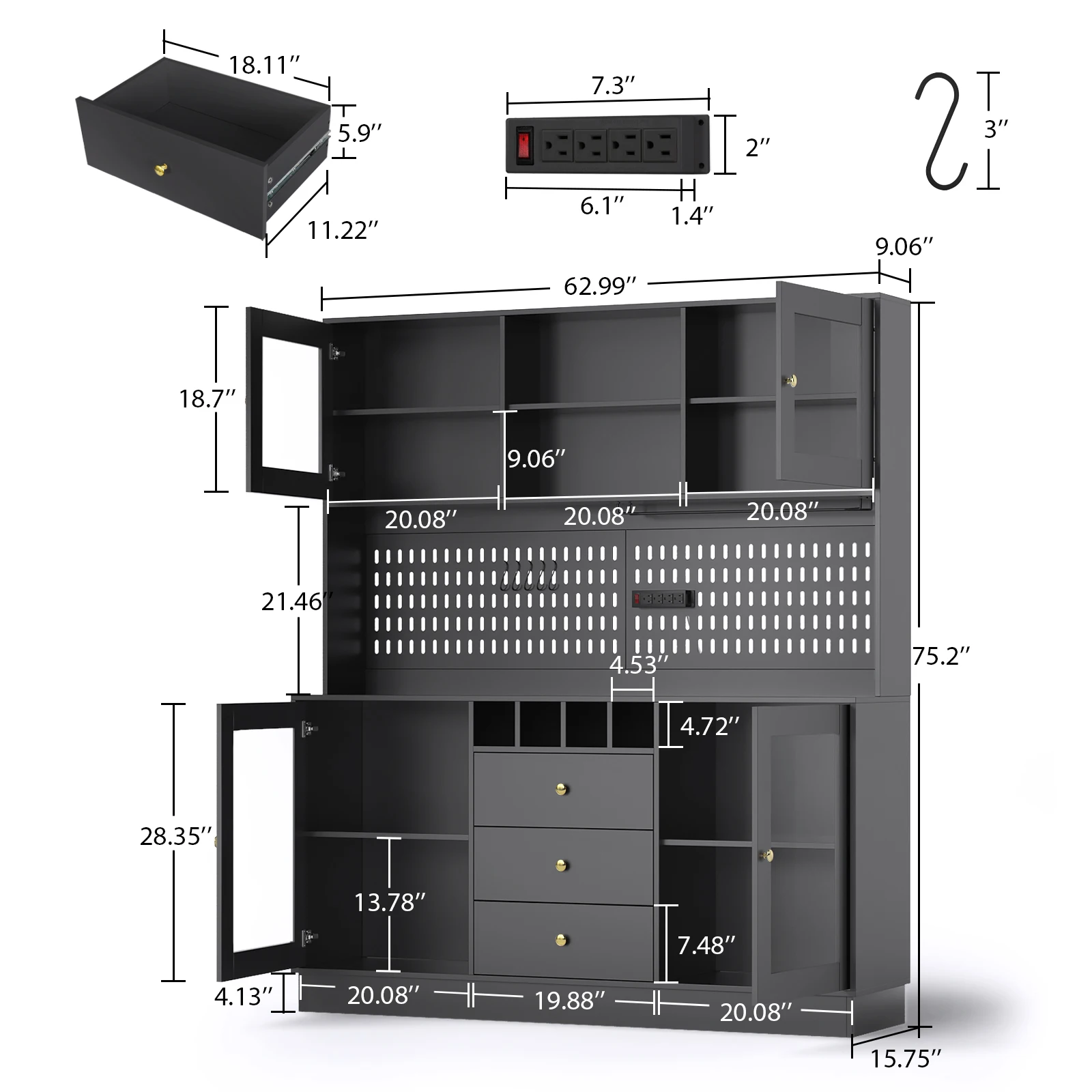 18.11″
5.9″
11.22″
7.3″
2″
6.1″
1.4″
3″
9.06″
62.99″
18.7″
9.06″
20.08″
20.08″
20.08″
21.46″
75.2″
4.53″
4.72″
28.35″
13.78″
7.48″
4.13″
20.08″
19.88″
20.08″
15.75″